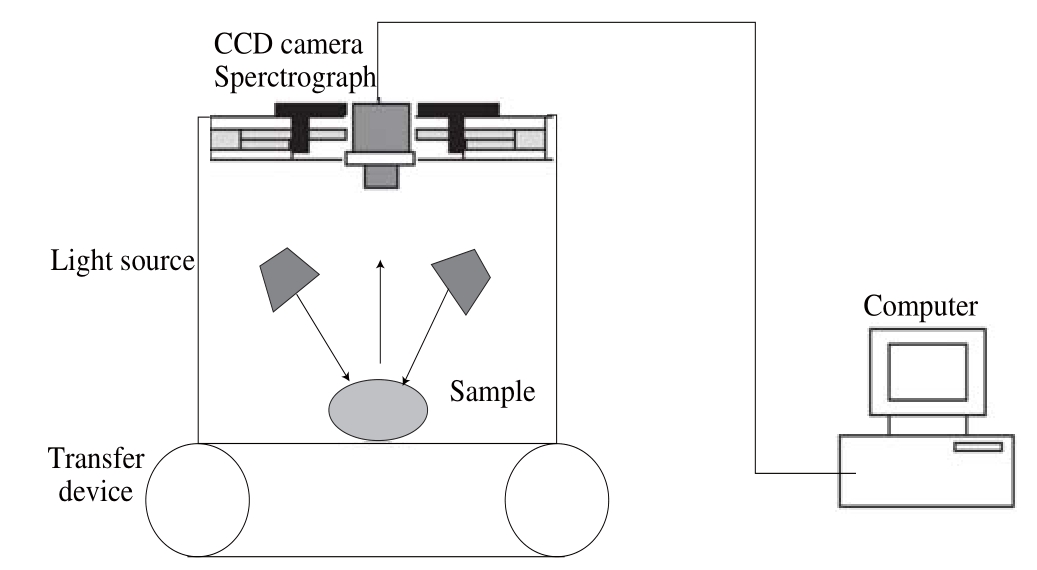 CCD camera
Sperctrograph

Light source

Computer

Sample

Transfer
device